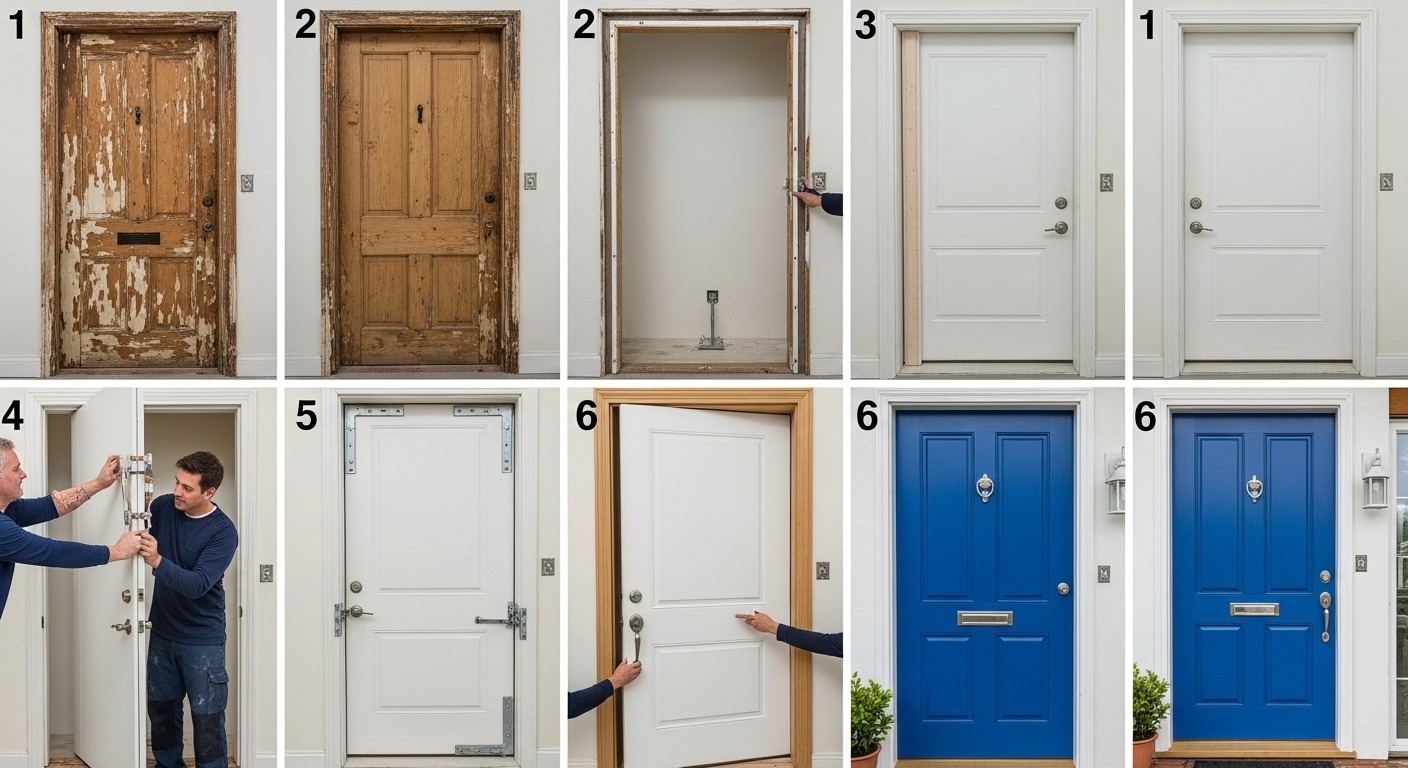 1

2

2

3

1

4

5

6

6

6